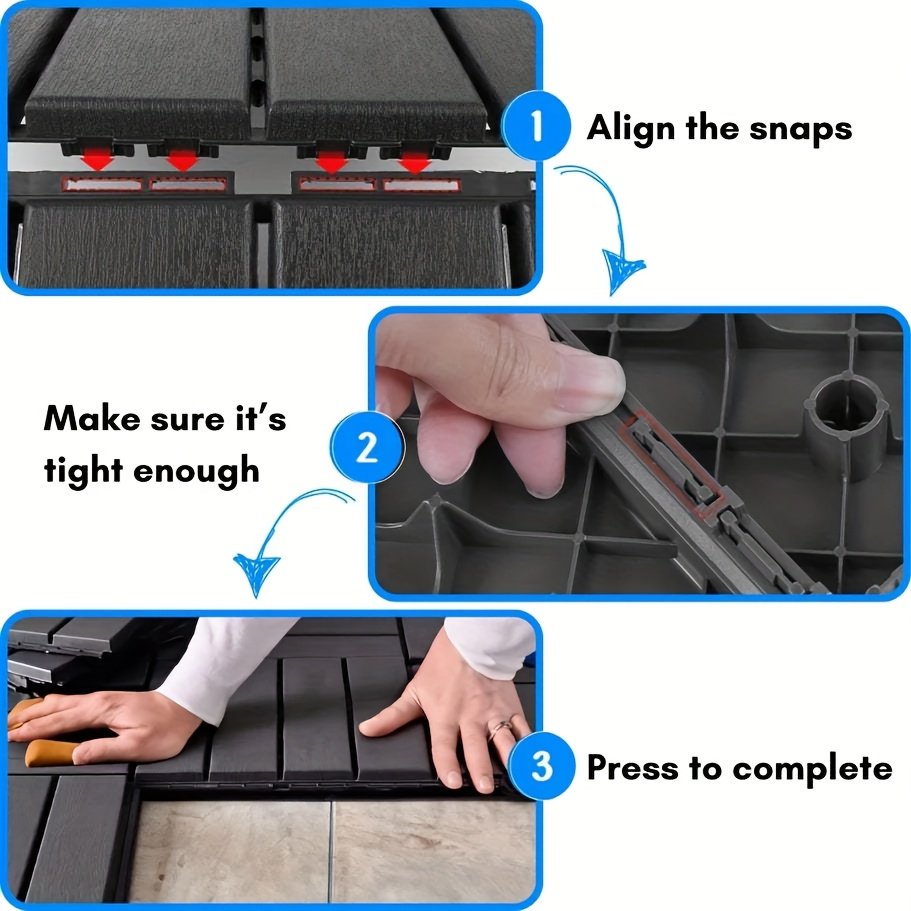 1 Align the snaps

Make sure it's tight enough 2

3 Press to complete